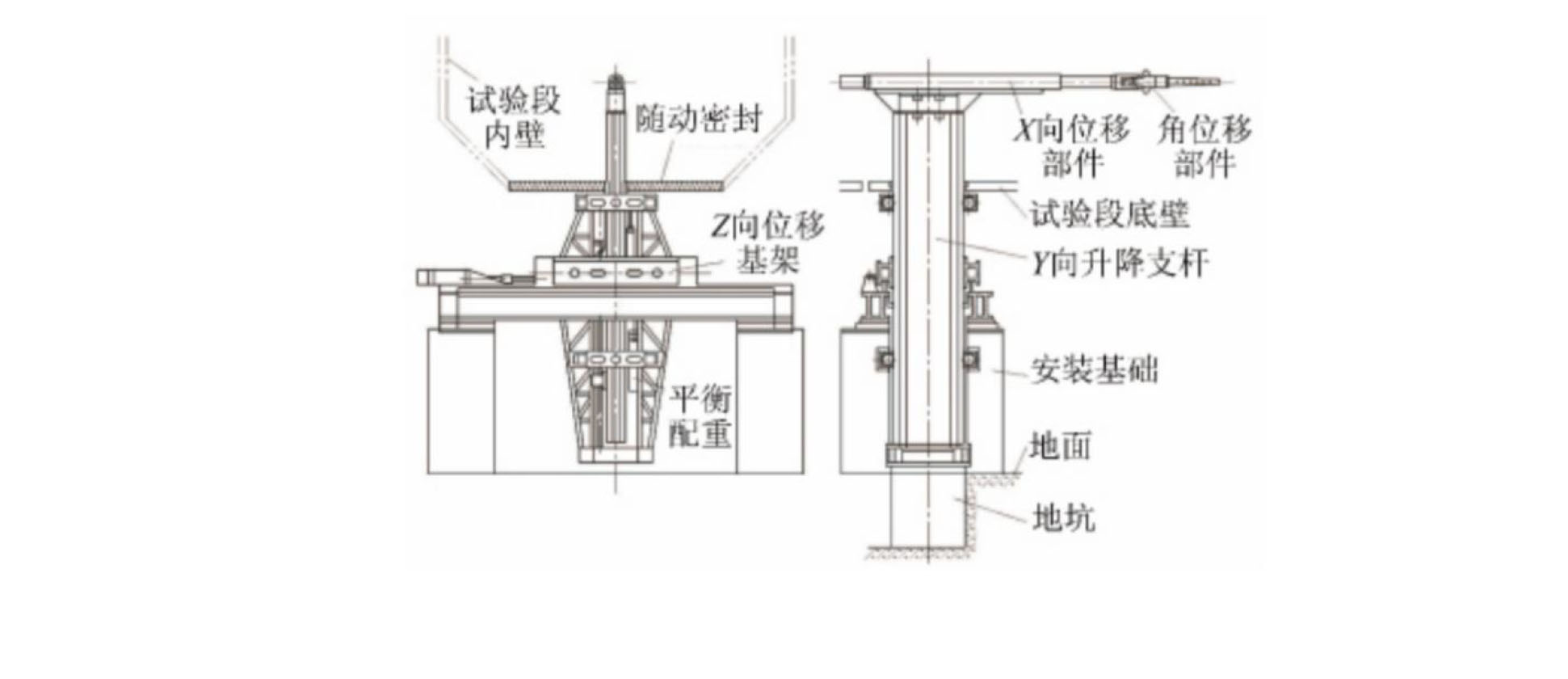 试验段内壁

随动密封

Z向位移基架

平衡配重

X向位移部件

角位移部件

试验段底壁

Y向升降支杆

安装基础

地面

地坑